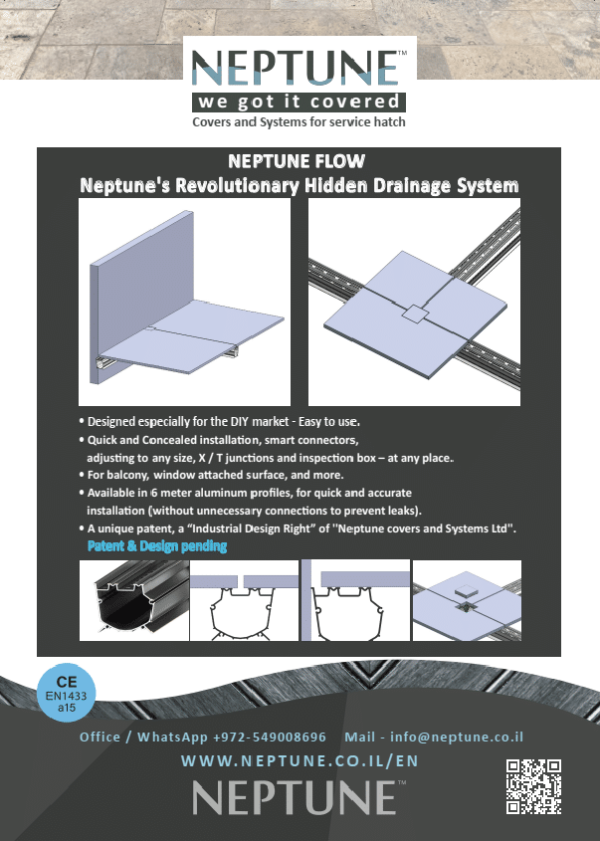 NEPTUNE™
we got it covered
Covers and Systems for service hatch

NEPTUNE FLOW
Neptune's Revolutionary Hidden Drainage System

• Designed especially for the DIY market - Easy to use.
• Quick and Concealed installation, smart connectors, adjusting to any size, X / T junctions and inspection box – at any place.
• For balcony, window attached surface, and more.
• Available in 6 meter aluminum profiles, for quick and accurate installation (without unnecessary connections to prevent leaks).
• A unique patent, a "Industrial Design Right" of "Neptune covers and Systems Ltd".
Patent & Design pending

CE
EN1433
a15

Office / WhatsApp +972-549008696 Mail - info@neptune.co.il
WWW.NEPTUNE.CO.IL/EN
NEPTUNE™